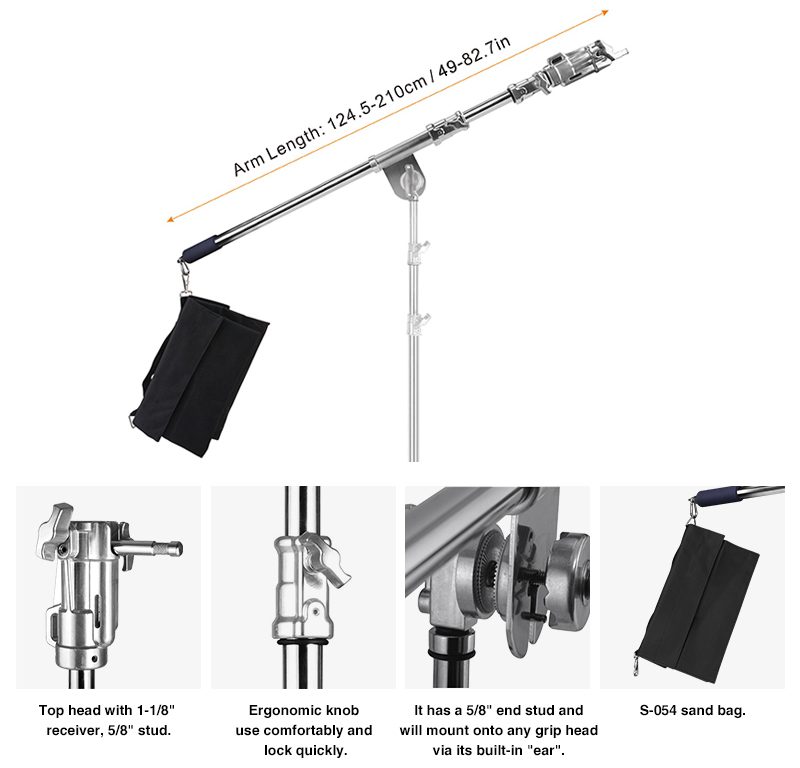 Arm Length: 124.5-210cm / 49-82.7in

Top head with 1-1/8" receiver, 5/8" stud.

Ergonomic knob use comfortably and lock quickly.

It has a 5/8" end stud and will mount onto any grip head via its built-in "ear".

S-054 sand bag.