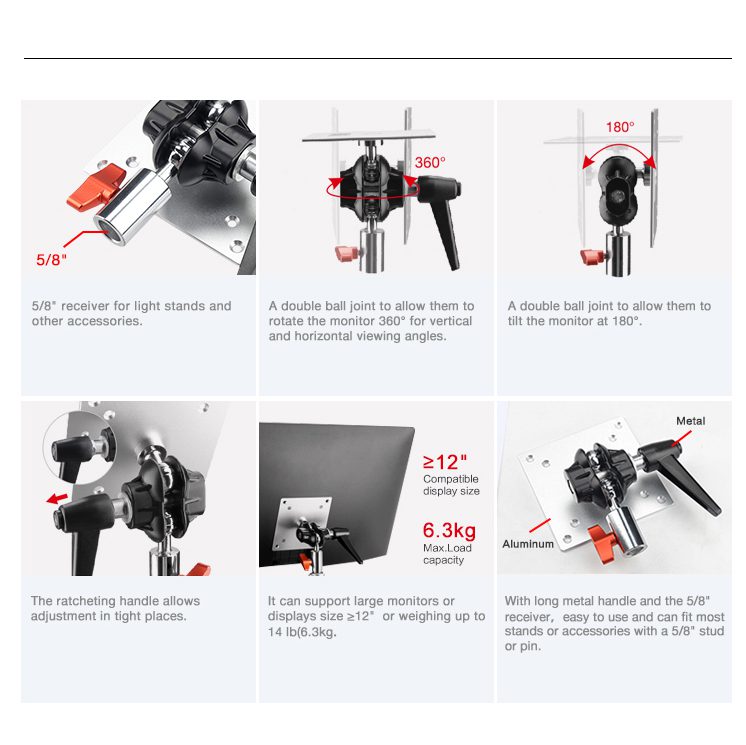 5/8"

5/8" receiver for light stands and other accessories.

360°

A double ball joint to allow them to rotate the monitor 360° for vertical and horizontal viewing angles.

180°

A double ball joint to allow them to tilt the monitor at 180°.

The ratcheting handle allows adjustment in tight places.

≥12"
Compatible display size

6.3kg
Max.Load capacity

It can support large monitors or displays size ≥12" or weighing up to 14 lb(6.3kg.

Metal

Aluminum

With long metal handle and the 5/8" receiver, easy to use and can fit most stands or accessories with a 5/8" stud or pin.