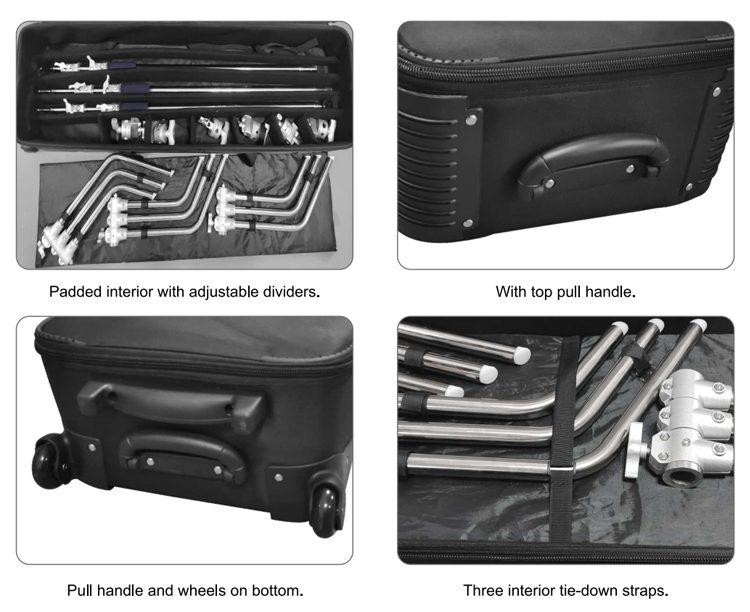 Padded interior with adjustable dividers.

With top pull handle.

Pull handle and wheels on bottom.

Three interior tie-down straps.