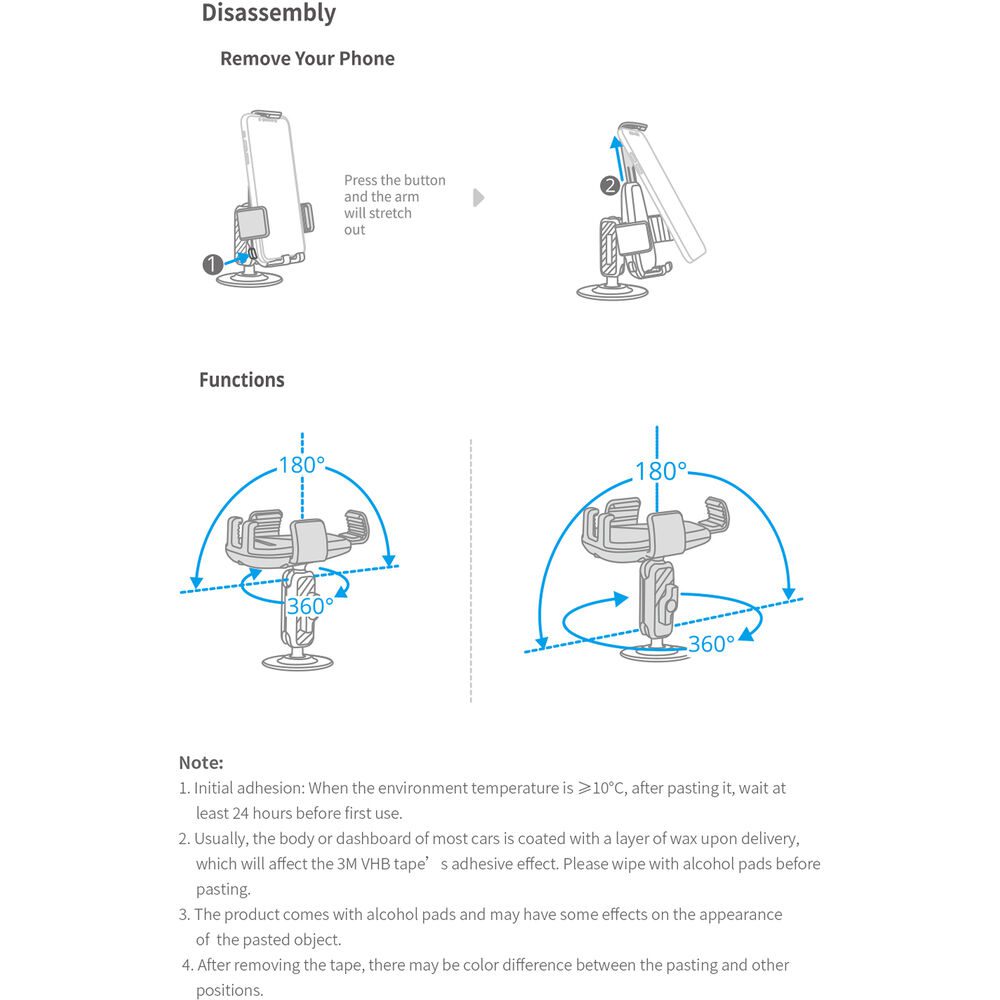 Disassembly

Remove Your Phone

1

Press the button and the arm will stretch out

2

Functions

180°

360°

180°

360°

Note:

1. Initial adhesion: When the environment temperature is ≥10°C, after pasting it, wait at least 24 hours before first use.

2. Usually, the body or dashboard of most cars is coated with a layer of wax upon delivery, which will affect the 3M VHB tape’s adhesive effect. Please wipe with alcohol pads before pasting.

3. The product comes with alcohol pads and may have some effects on the appearance of the pasted object.

4. After removing the tape, there may be color difference between the pasting and other positions.