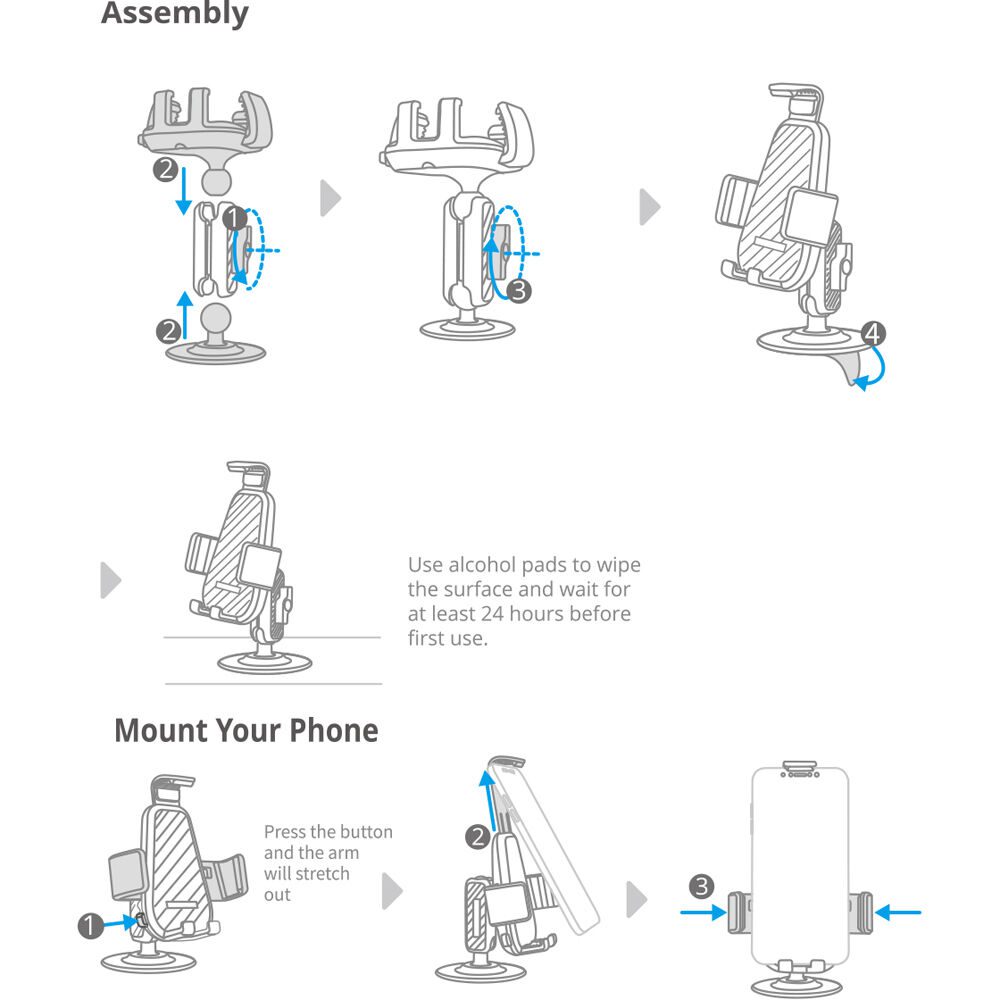 Assembly

2

1

2

3

4

Use alcohol pads to wipe the surface and wait for at least 24 hours before first use.

Mount Your Phone

1

Press the button and the arm will stretch out

2

3