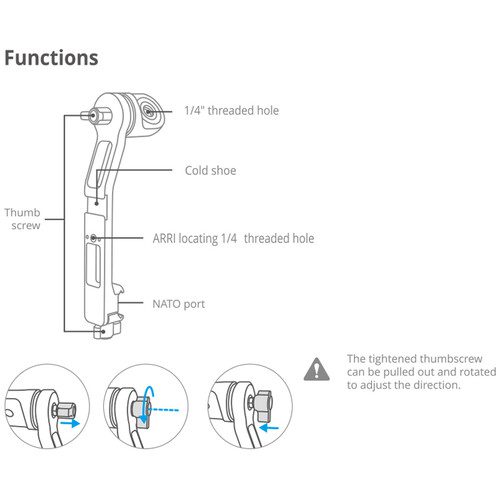 Functions

1/4" threaded hole

Cold shoe

Thumb screw

ARRI locating 1/4  threaded hole

NATO port

The tightened thumbscrew can be pulled out and rotated to adjust the direction.