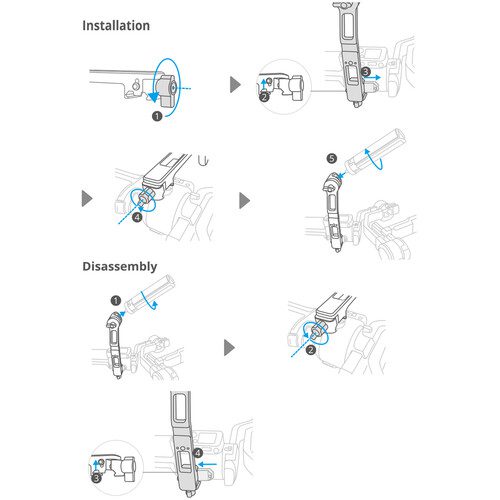 Installation

1

2

3

4

5

Disassembly

1

2

3

4