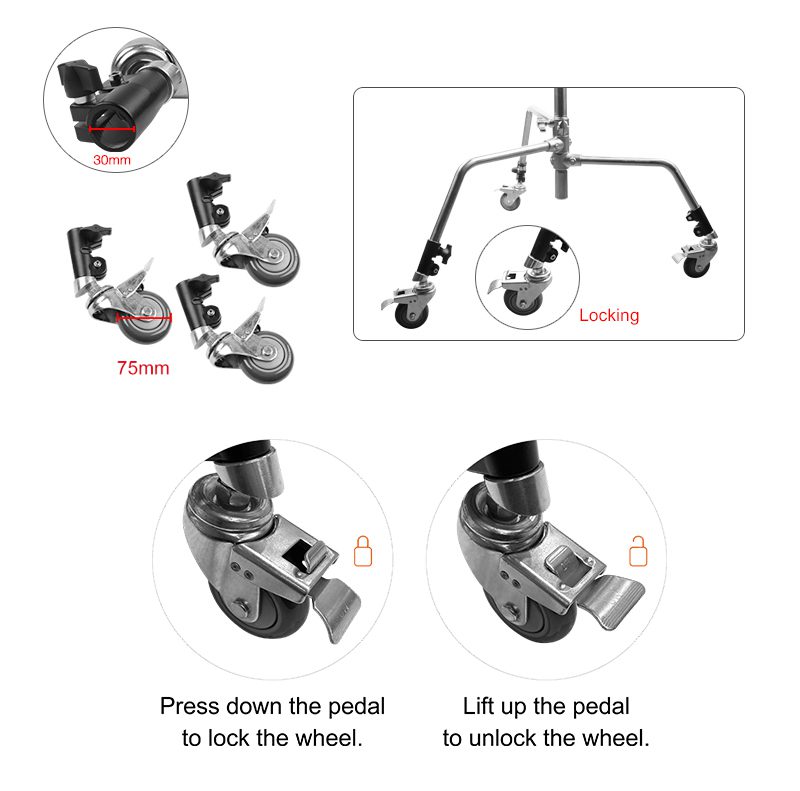 30mm

75mm

Locking

Press down the pedal to lock the wheel.

Lift up the pedal to unlock the wheel.