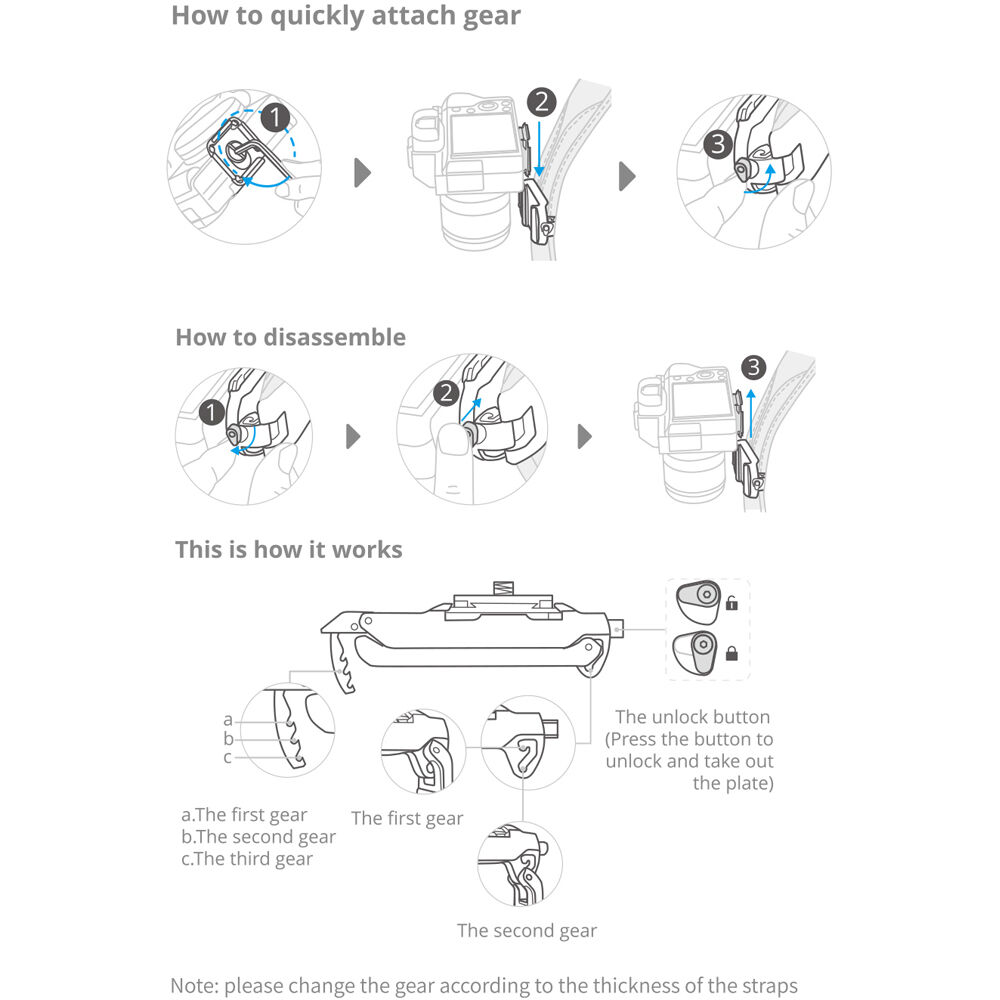 How to quickly attach gear

1

2

3

How to disassemble

1

2

3

This is how it works

a
b
c

a.The first gear
b.The second gear
c.The third gear

The first gear

The second gear

The unlock button (Press the button to unlock and take out the plate)

Note: please change the gear according to the thickness of the straps